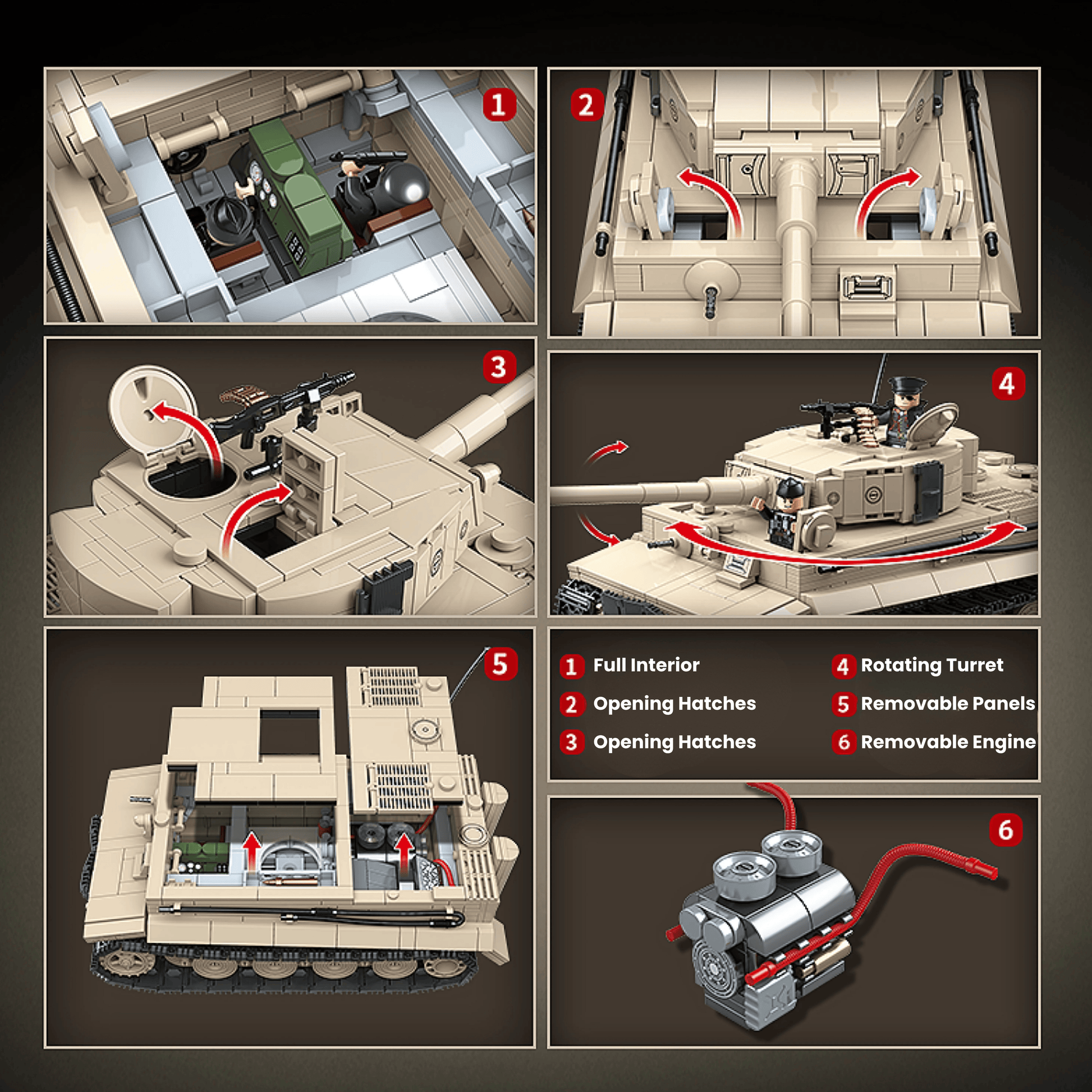 1

2

3

4

5

1 Full Interior
2 Opening Hatches
3 Opening Hatches

4 Rotating Turret
5 Removable Panels
6 Removable Engine

6