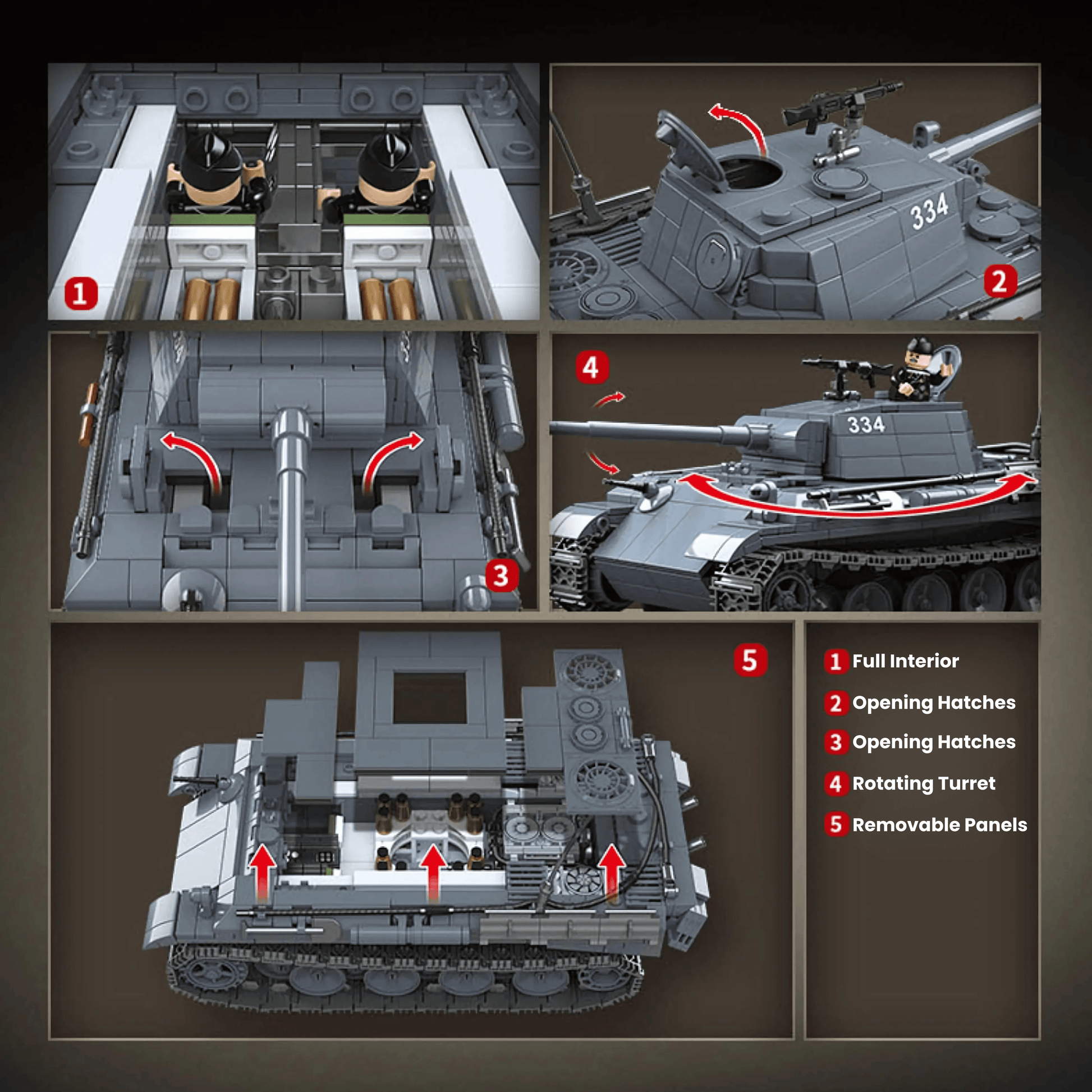 1

334

2

3

4

334

5

1 Full Interior

2 Opening Hatches

3 Opening Hatches

4 Rotating Turret

5 Removable Panels