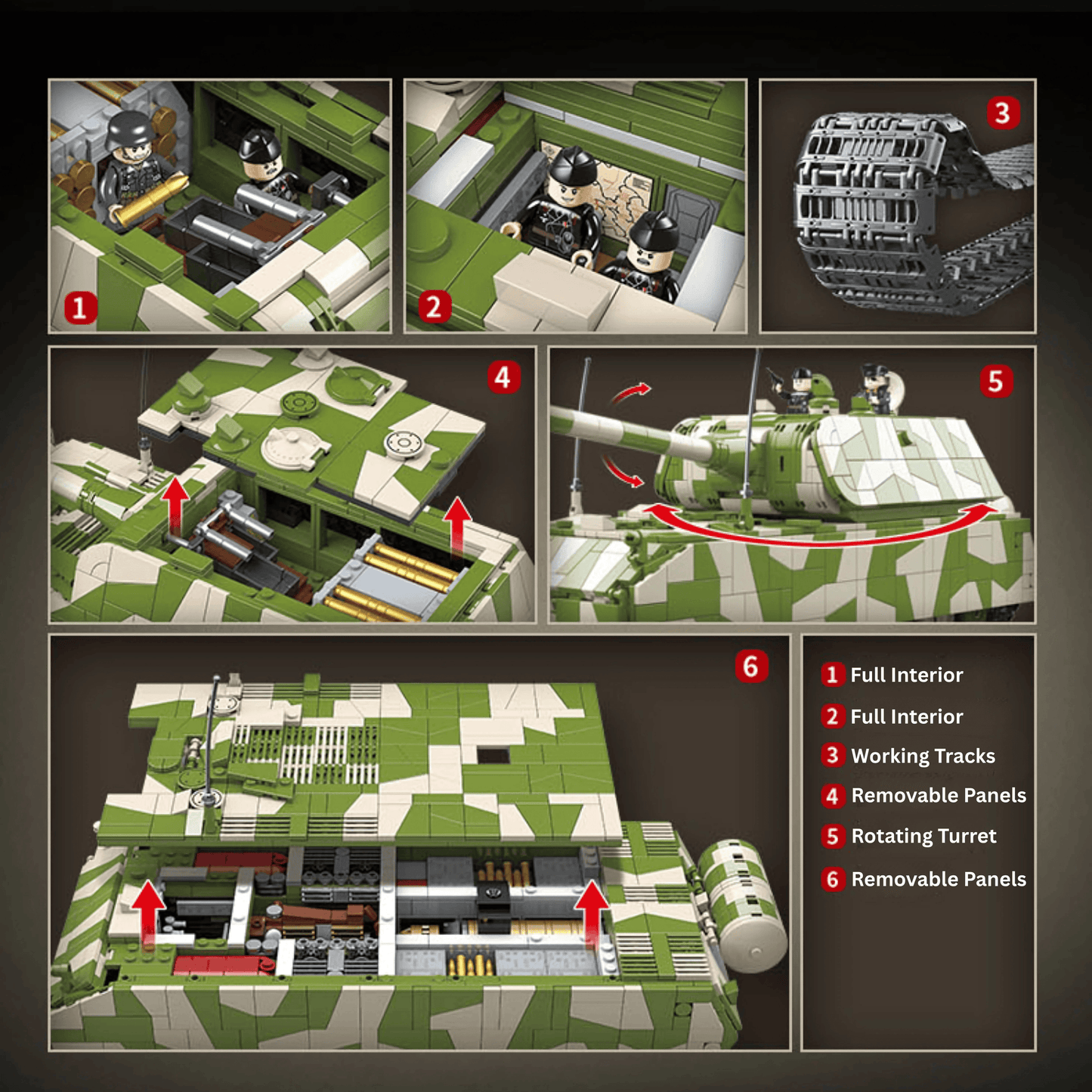 1

2

3

4

5

6

1 Full Interior

2 Full Interior

3 Working Tracks

4 Removable Panels

5 Rotating Turret

6 Removable Panels