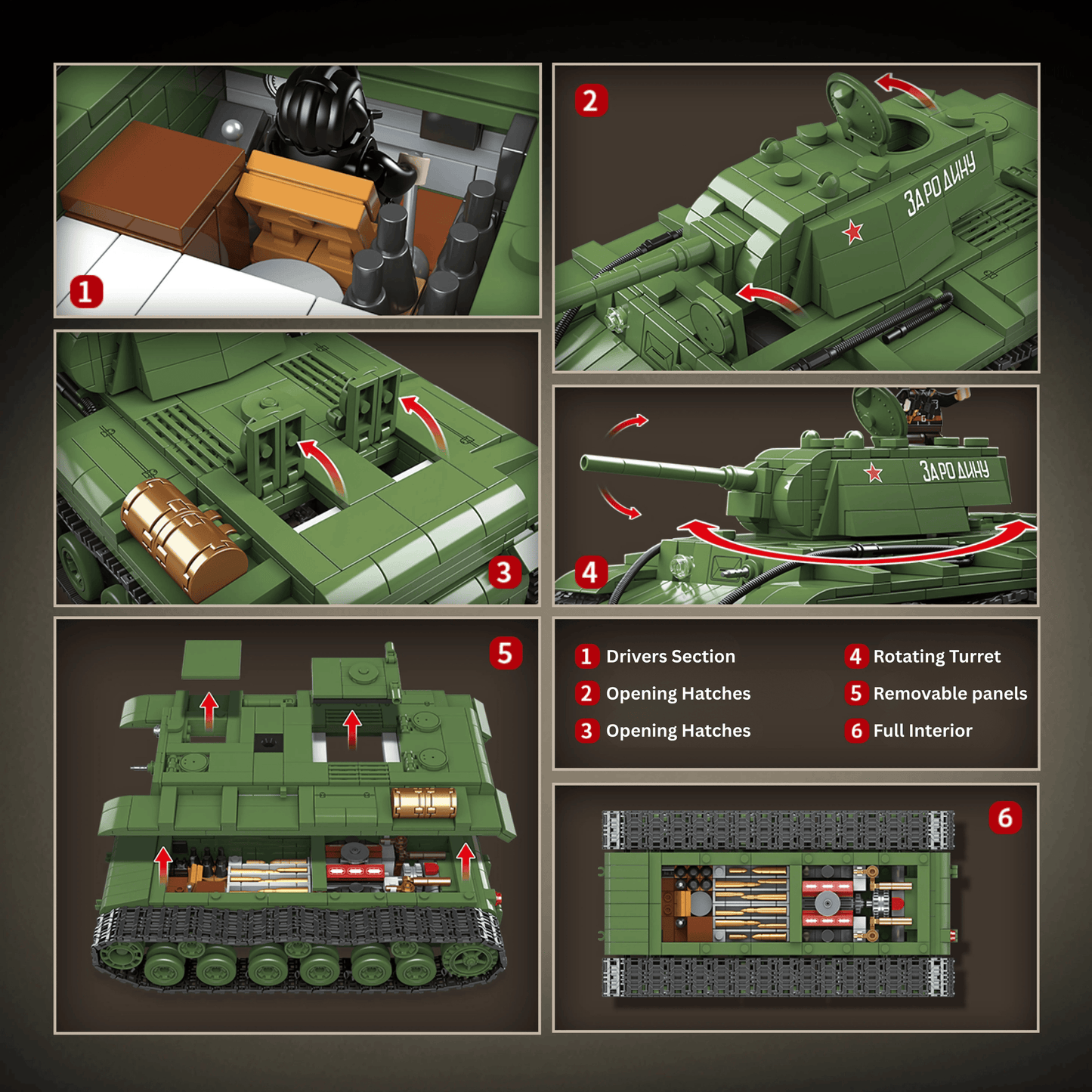 1

2

ЗА РОДИНУ

3

4

ЗА РОДИНУ

5

1 Drivers Section
2 Opening Hatches
3 Opening Hatches

4 Rotating Turret
5 Removable panels
6 Full Interior

6