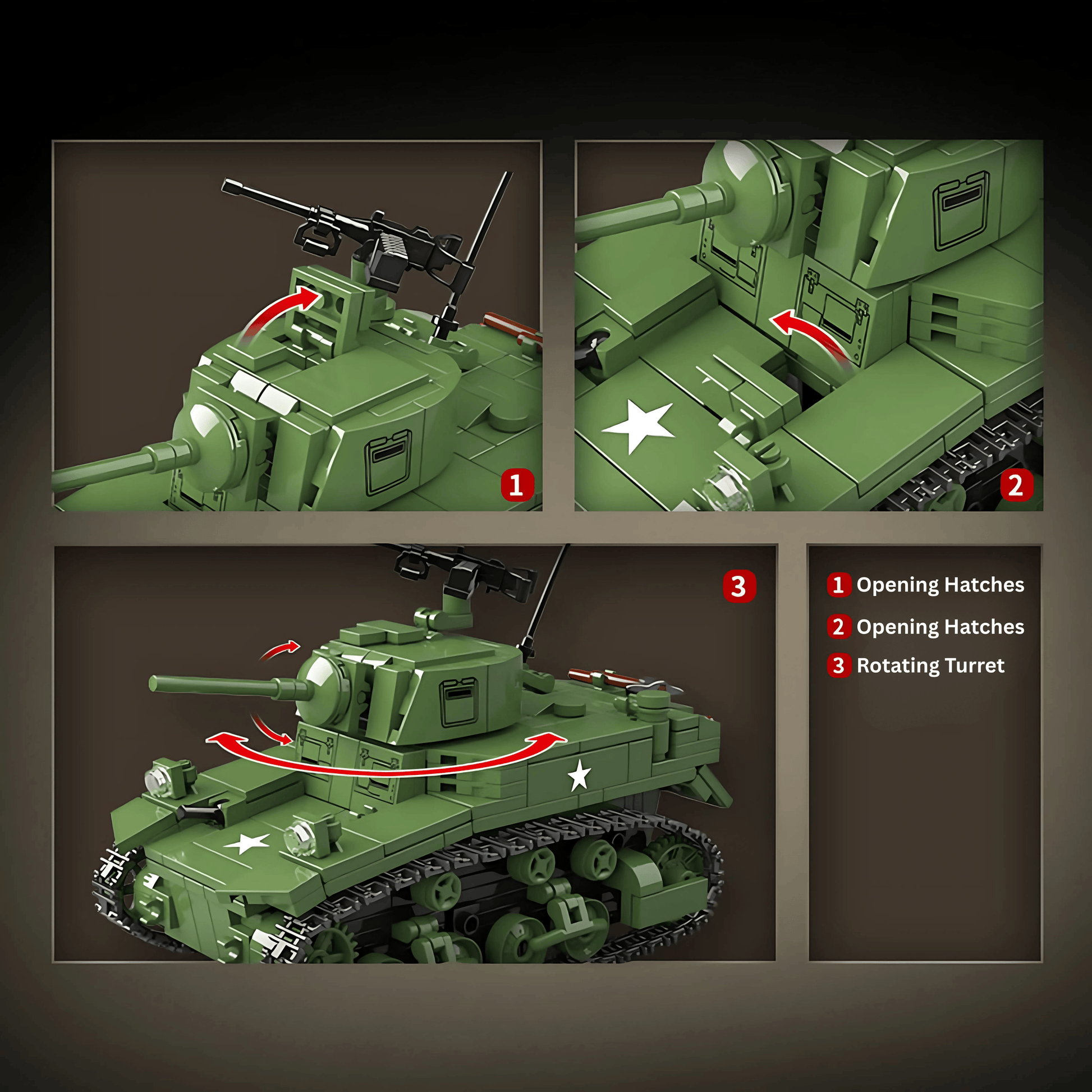 1

2

3

1 Opening Hatches

2 Opening Hatches

3 Rotating Turret